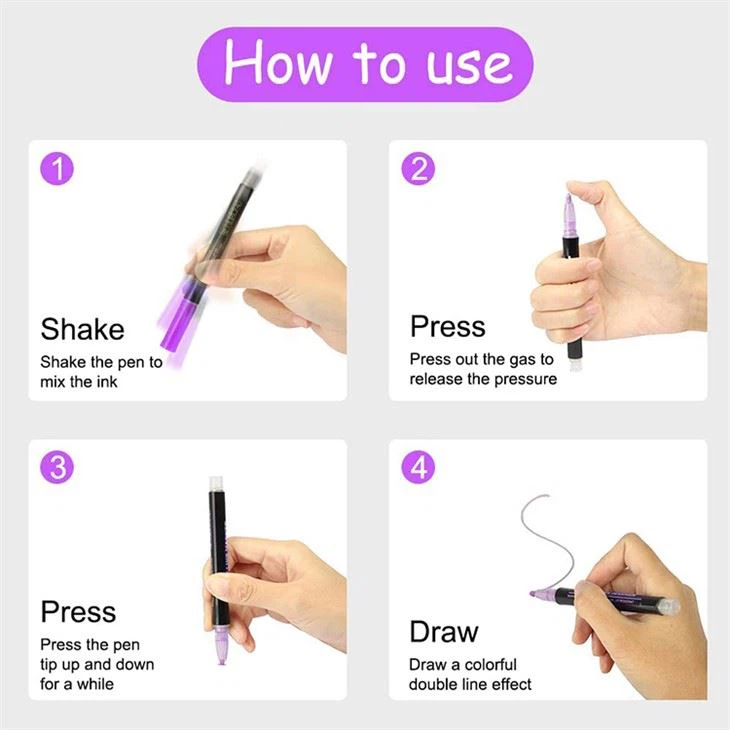 How to use

1

Shake

Shake the pen to mix the ink

2

Press

Press out the gas to release the pressure

3

Press

Press the pen tip up and down for a while

4

Draw

Draw a colorful double line effect